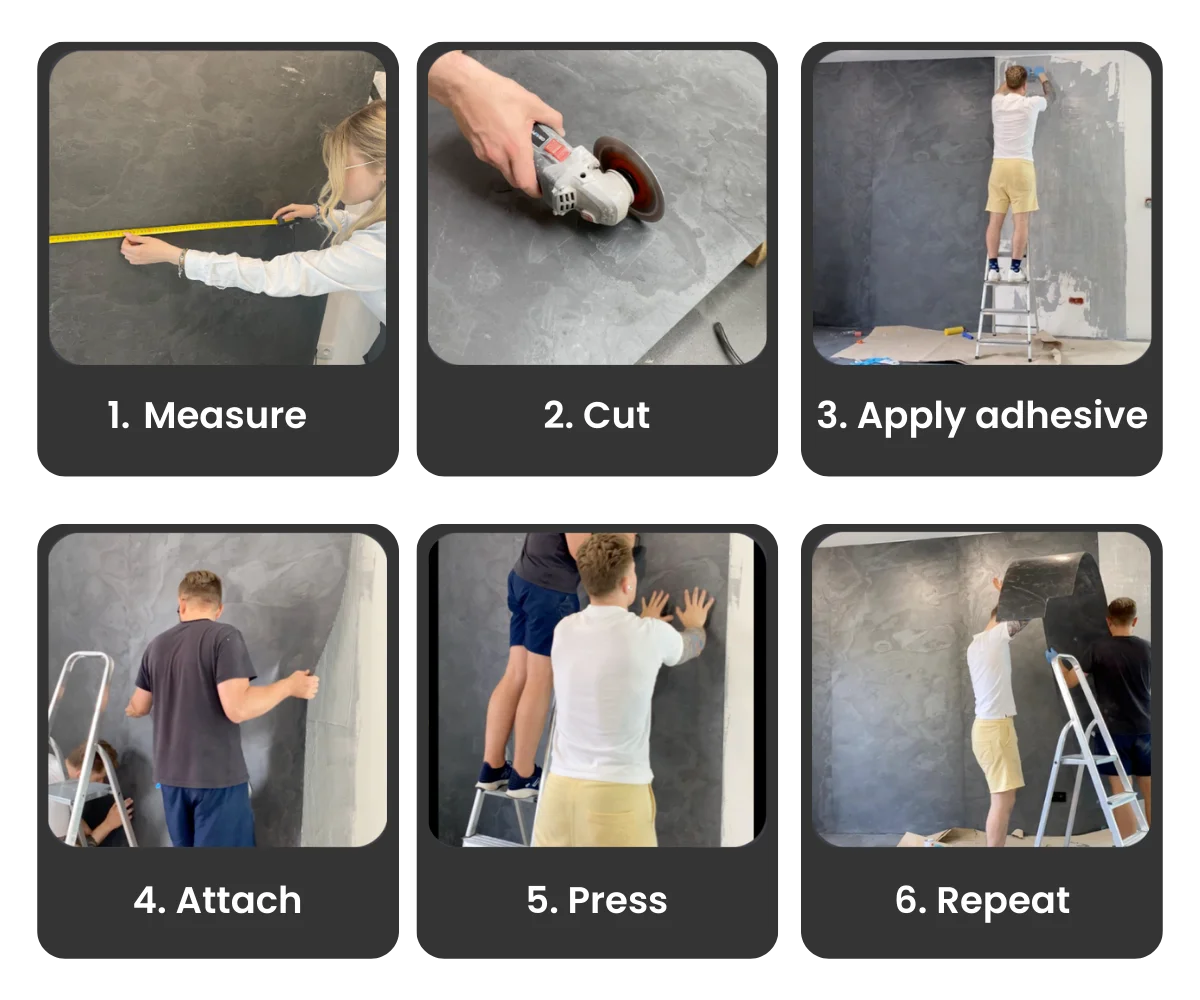 1. Measure

2. Cut

3. Apply adhesive

4. Attach

5. Press

6. Repeat